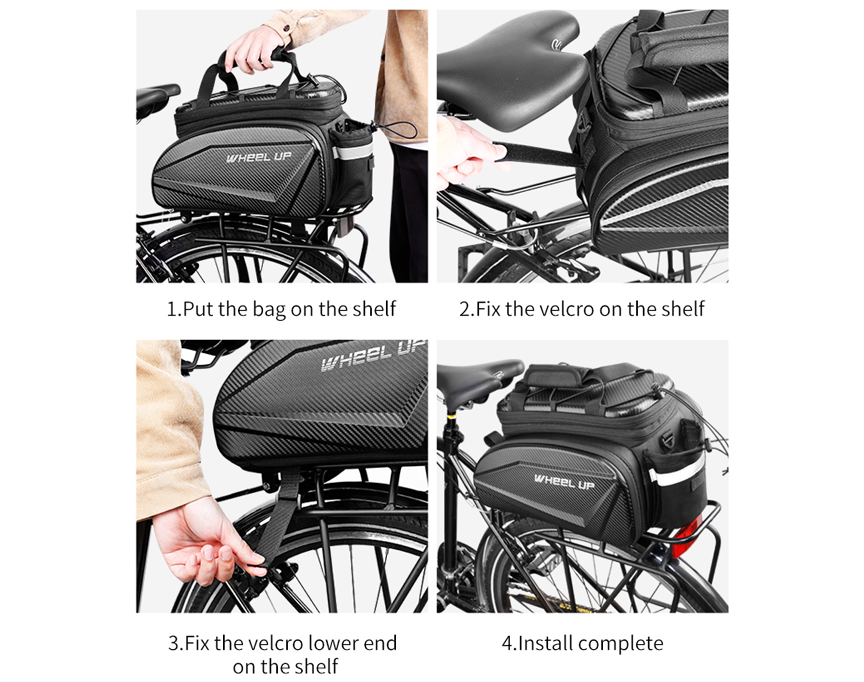 WHEEL UP

1.Put the bag on the shelf

2.Fix the velcro on the shelf

WHEEL UP

3.Fix the velcro lower end on the shelf

WHEEL UP

4.Install complete